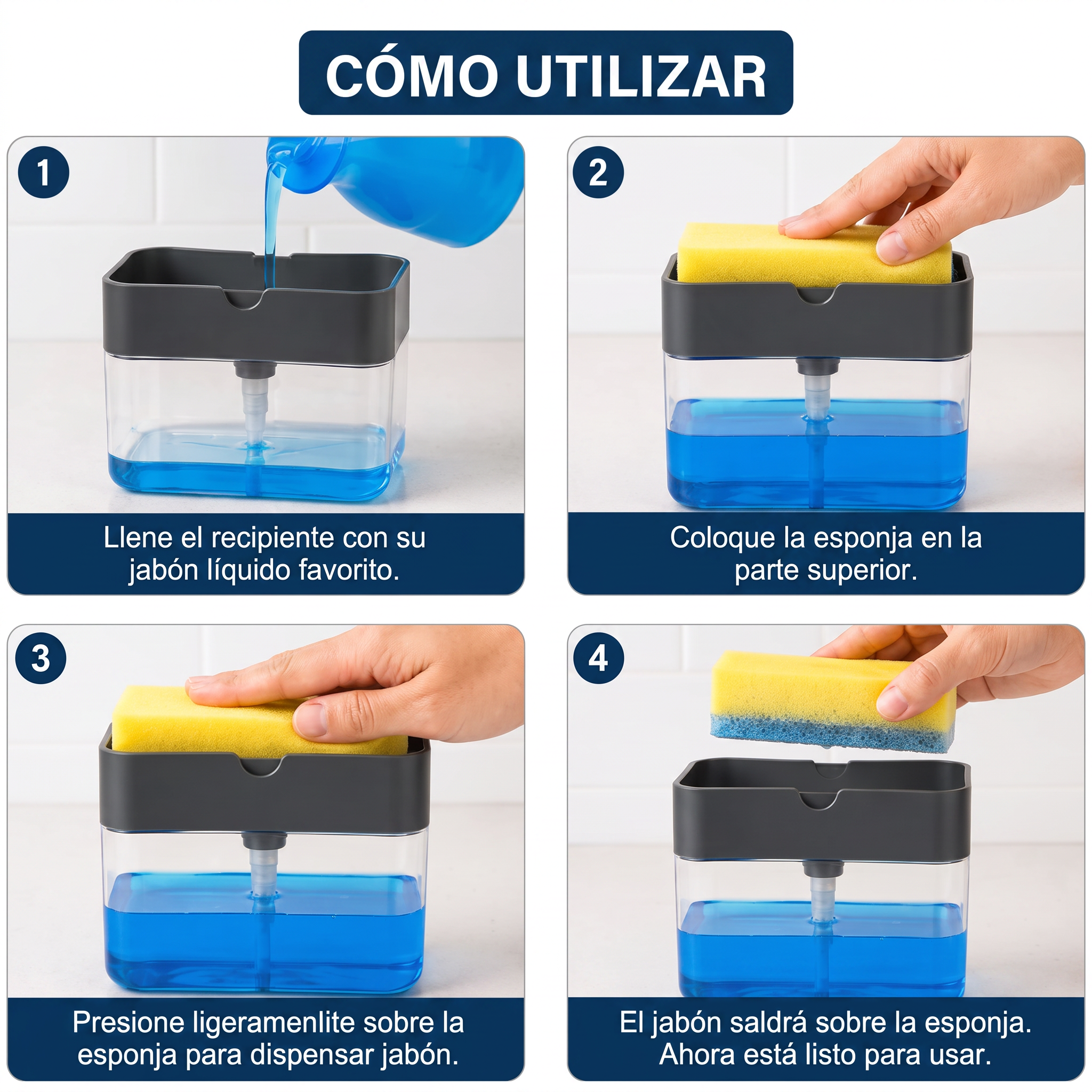 CÓMO UTILIZAR

1

Llene el recipiente con su jabón líquido favorito.

2

Coloque la esponja en la parte superior.

3

Presione ligeramenlite sobre la esponja para dispensar jabón.

4

El jabón saldrá sobre la esponja. Ahora está listo para usar.