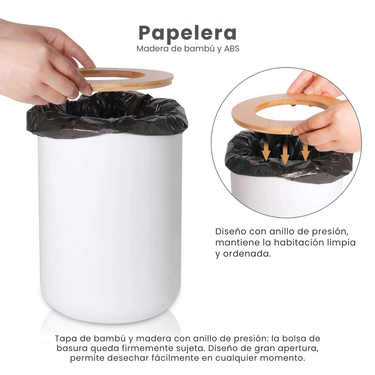 Papelera
Madera de bambú y ABS

Diseño con anillo de presión, mantiene la habitación limpia y ordenada.

Tapa de bambú y madera con anillo de presión: la bolsa de basura queda firmemente sujeta. Diseño de gran apertura, permite desechar fácilmente en cualquier momento.