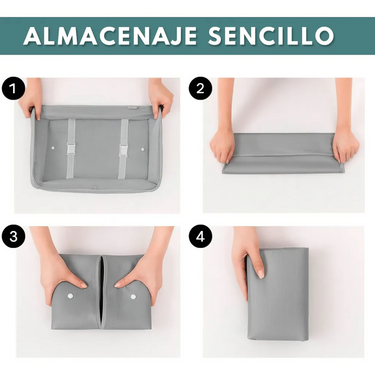 ALMACENAJE SENCILLO

1

2

3

4